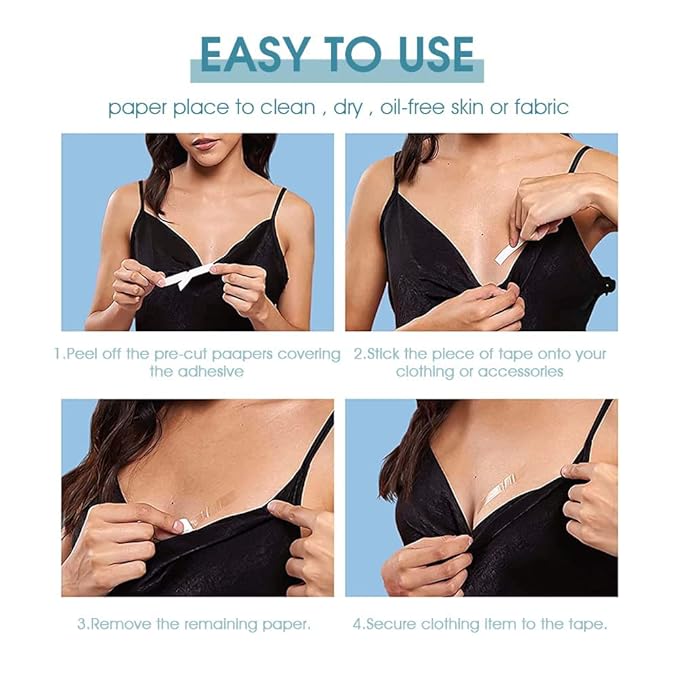 EASY TO USE

paper place to clean , dry , oil-free skin or fabric

1.Peel off the pre-cut paapers covering the adhesive

2.Stick the piece of tape onto your clothing or accessories

3.Remove the remaining paper.

4.Secure clothing item to the tape.