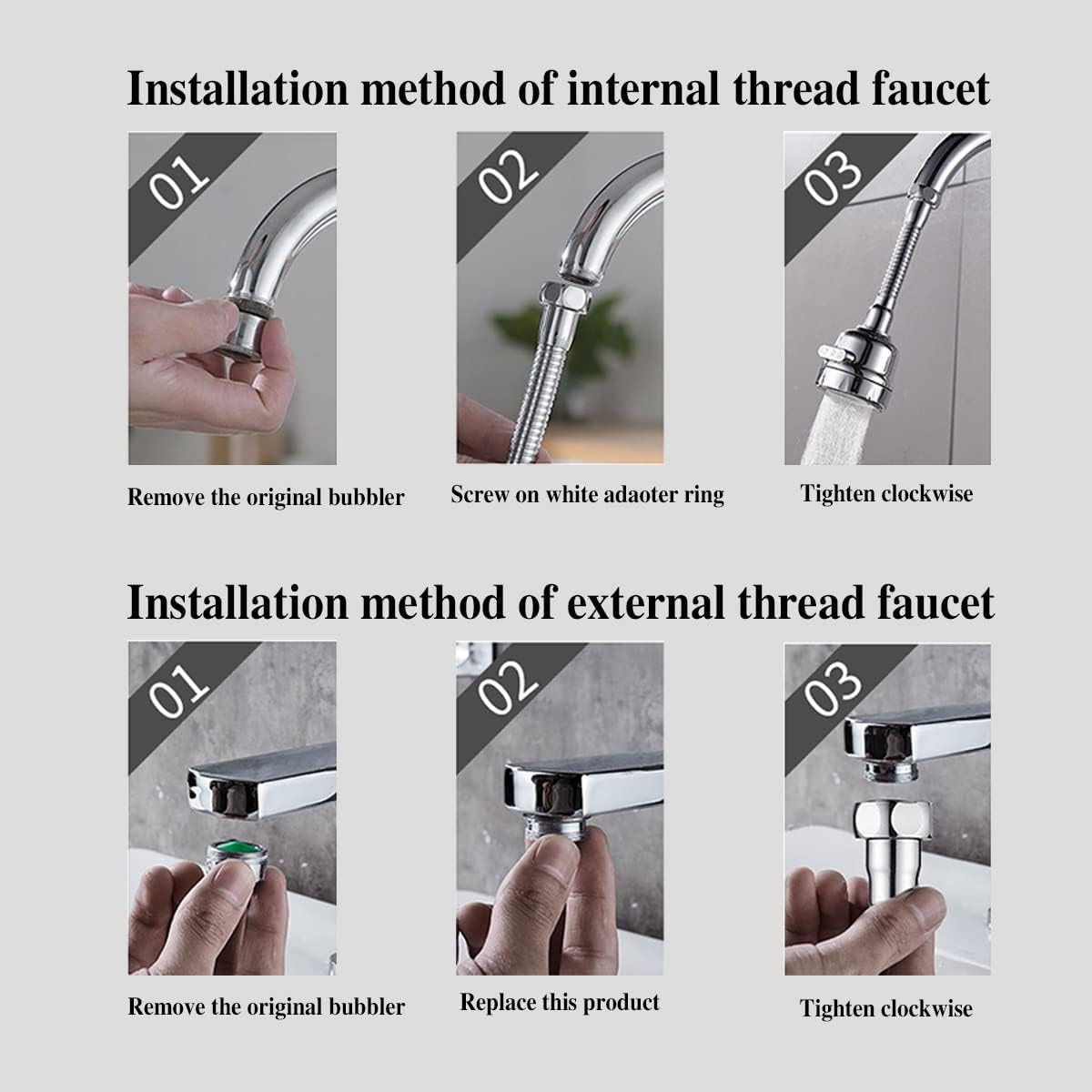 Installation method of internal thread faucet

01

Remove the original bubbler

02

Screw on white adaoter ring

03

Tighten clockwise

Installation method of external thread faucet

01

Remove the original bubbler

02

Replace this product

03

Tighten clockwise