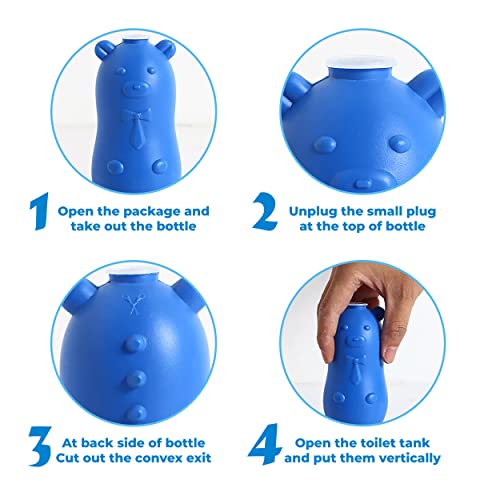 1 Open the package and take out the bottle

2 Unplug the small plug at the top of bottle

3 At back side of bottle Cut out the convex exit

4 Open the toilet tank and put them vertically