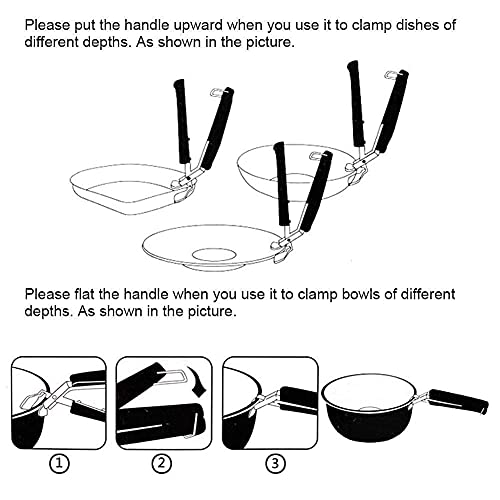 Please put the handle upward when you use it to clamp dishes of different depths. As shown in the picture.

Please flat the handle when you use it to clamp bowls of different depths. As shown in the picture.

①

②

③