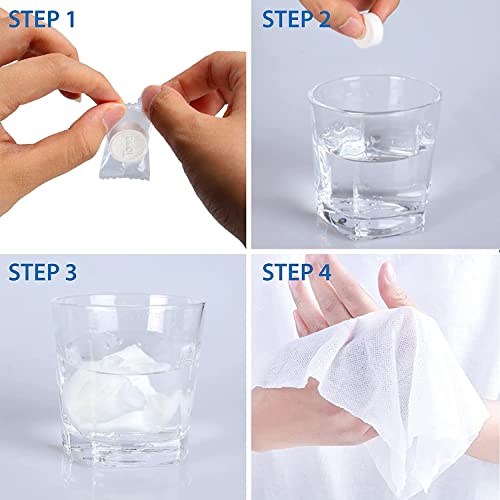 STEP 1

STEP 2

STEP 3

STEP 4