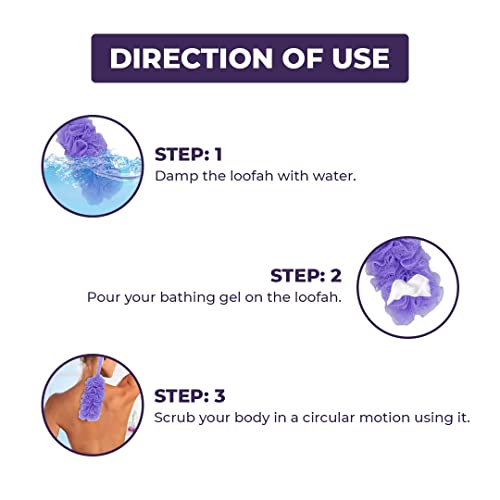 DIRECTION OF USE

STEP: 1
Damp the loofah with water.

STEP: 2
Pour your bathing gel on the loofah.

STEP: 3
Scrub your body in a circular motion using it.