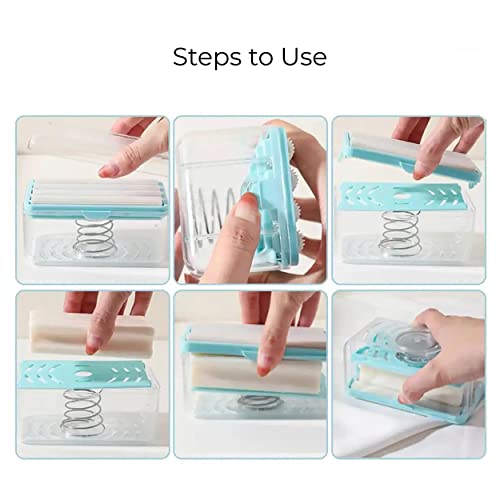 Steps to Use