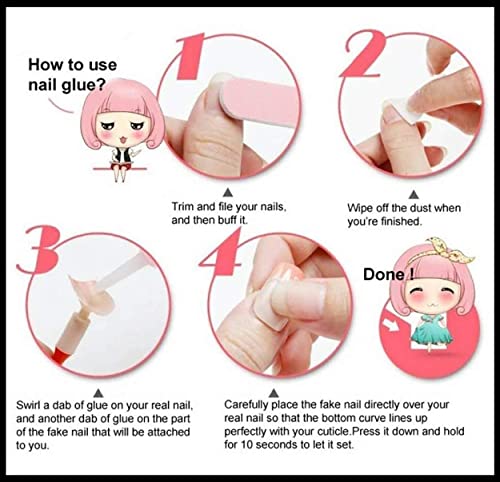 How to use nail glue?

1

Trim and file your nails, and then buff it.

2

Wipe off the dust when you're finished.

3

Swirl a dab of glue on your real nail, and another dab of glue on the part of the fake nail that will be attached to you.

4

Carefully place the fake nail directly over your real nail so that the bottom curve lines up perfectly with your cuticle.Press it down and hold for 10 seconds to let it set.

Done !