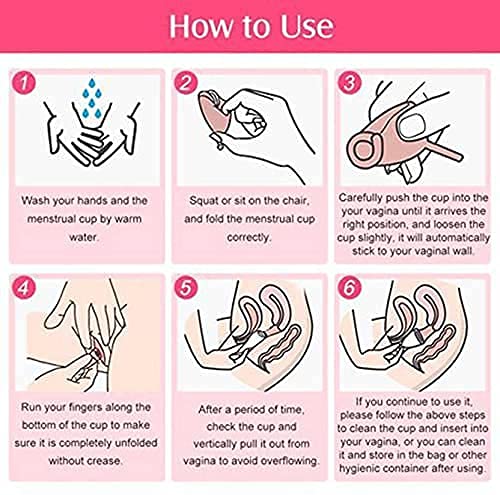 How to Use

1

Wash your hands and the menstrual cup by warm water.

2

Squat or sit on the chair, and fold the menstrual cup correctly.

3

Carefully push the cup into the your vagina until it arrives the right position, and loosen the cup slightly, it will automatically stick to your vaginal wall.

4

Run your fingers along the bottom of the cup to make sure it is completely unfolded without crease.

5

After a period of time, check the cup and vertically pull it out from vagina to avoid overflowing.

6

If you continue to use it, please follow the above steps to clean the cup and insert into your vagina, or you can clean it and store in the bag or other hygienic container after using.