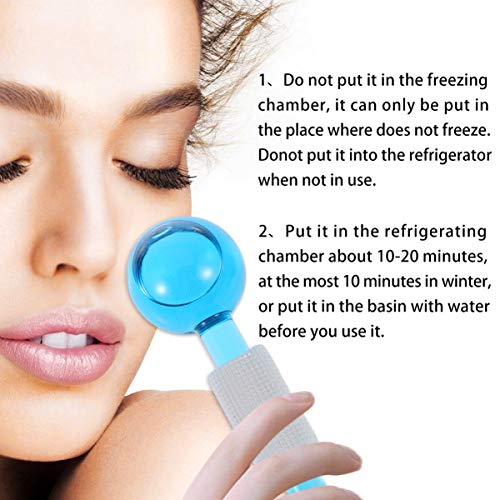 1、Do not put it in the freezing chamber, it can only be put in the place where does not freeze. Donot put it into the refrigerator when not in use.

2、Put it in the refrigerating chamber about 10-20 minutes, at the most 10 minutes in winter, or put it in the basin with water before you use it.