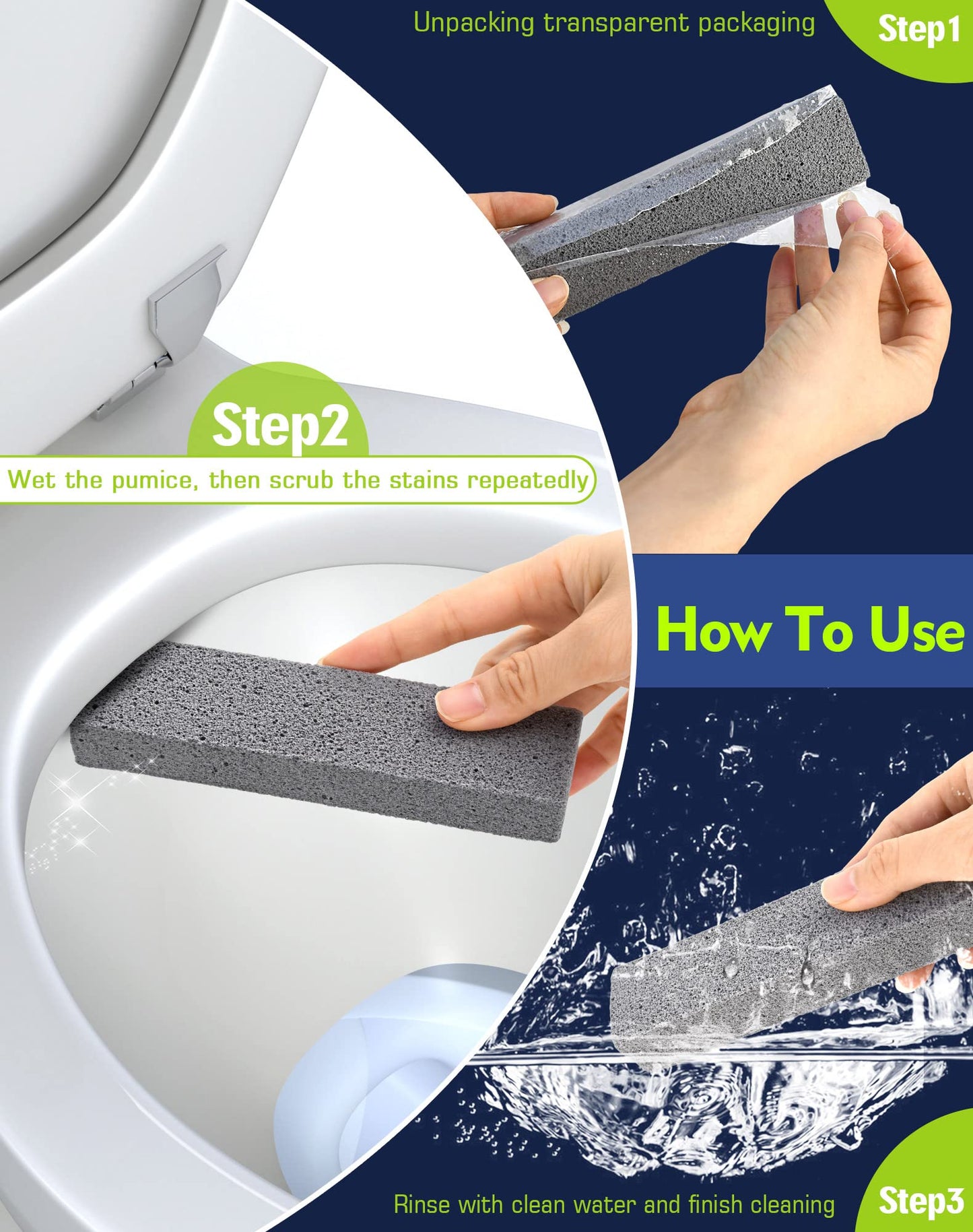 Unpacking transparent packaging

Step1

Step2

Wet the pumice, then scrub the stains repeatedly

How To Use

Rinse with clean water and finish cleaning

Step3