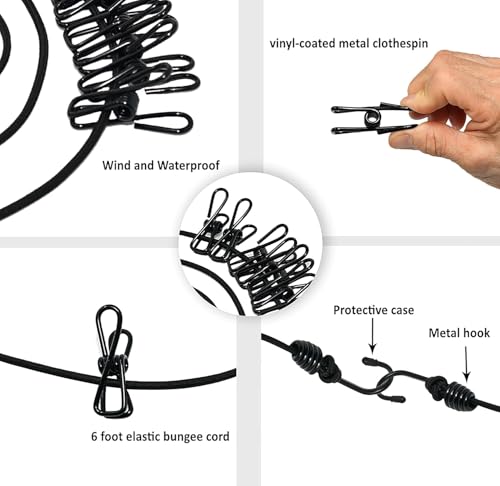 vinyl-coated metal clothespin

Wind and Waterproof

Protective case

Metal hook

6 foot elastic bungee cord