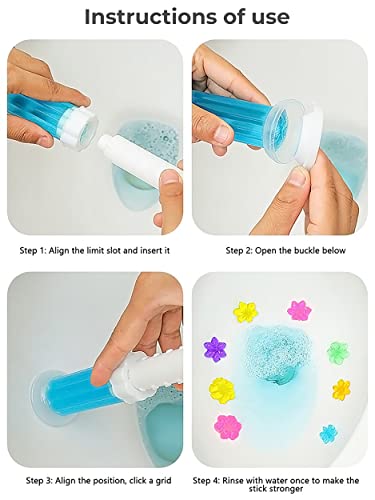 Instructions of use

Step 1: Align the limit slot and insert it

Step 2: Open the buckle below

Step 3: Align the position, click a grid

Step 4: Rinse with water once to make the stick stronger