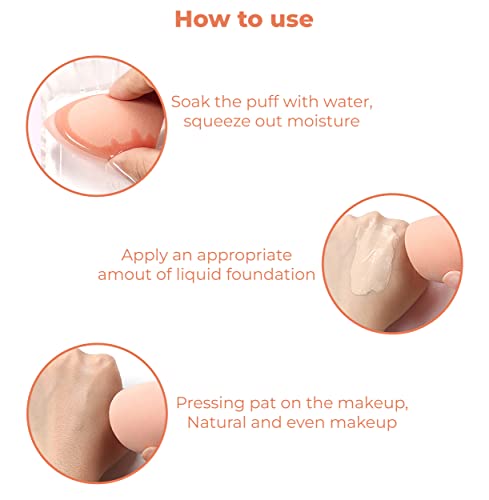 How to use

Soak the puff with water, squeeze out moisture

Apply an appropriate amout of liquid foundation

Pressing pat on the makeup, Natural and even makeup