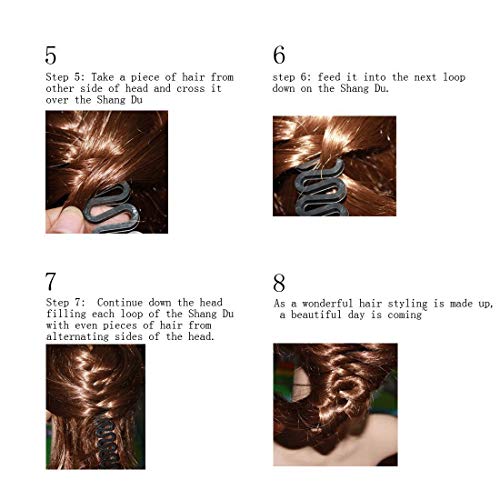 5

Step 5: Take a piece of hair from other side of head and cross it over the Shang Du

6

step 6: feed it into the next loop down on the Shang Du.

7

Step 7: Continue down the head filling each loop of the Shang Du with even pieces of hair from alternating sides of the head.

8

As a wonderful hair styling is made up, a beautiful day is coming