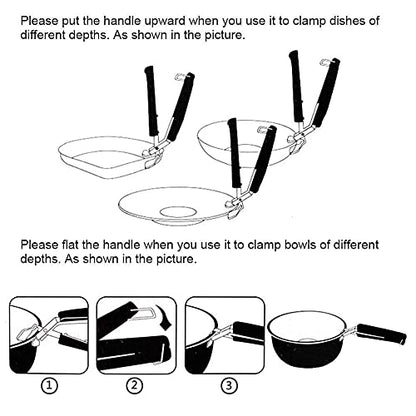 Please put the handle upward when you use it to clamp dishes of different depths. As shown in the picture.

Please flat the handle when you use it to clamp bowls of different depths. As shown in the picture.

①

②

③