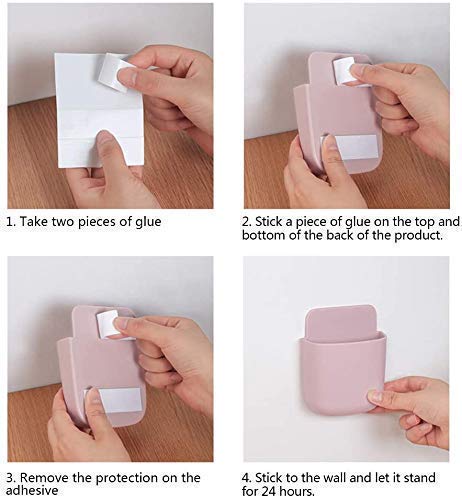 1. Take two pieces of glue

2. Stick a piece of glue on the top and bottom of the back of the product.

3. Remove the protection on the adhesive

4. Stick to the wall and let it stand for 24 hours.