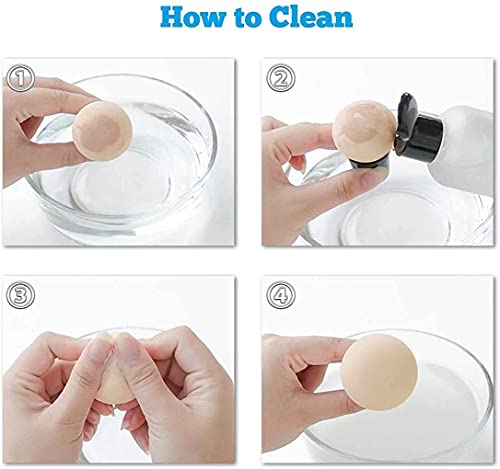 How to Clean

①

②

③

④