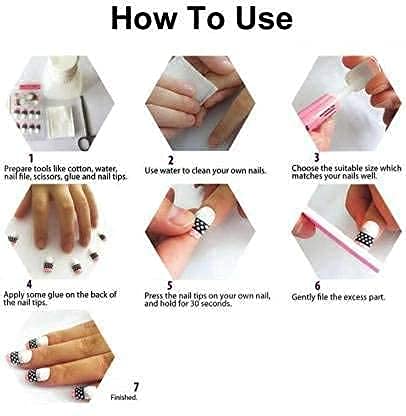 How To Use

1
Prepare tools like cotton, water, nail file, scissors, glue and nail tips.

2
Use water to clean your own nails.

3
Choose the suitable size which matches your nails well.

4
Apply some glue on the back of the nail tips.

5
Press the nail tips on your own nail, and hold for 30 seconds.

6
Gently file the excess part.

7
Finished.