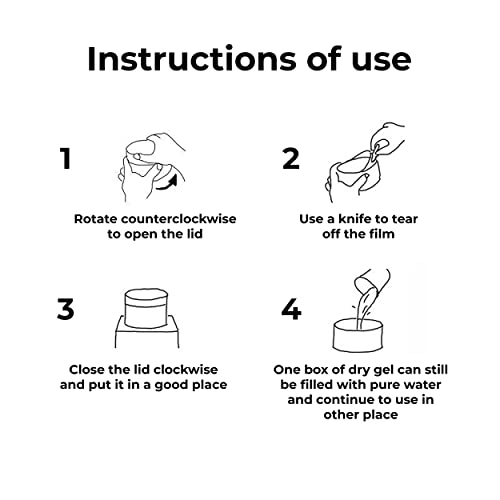 Instructions of use

1

Rotate counterclockwise to open the lid

2

Use a knife to tear off the film

3

Close the lid clockwise and put it in a good place

4

One box of dry gel can still be filled with pure water and continue to use in other place