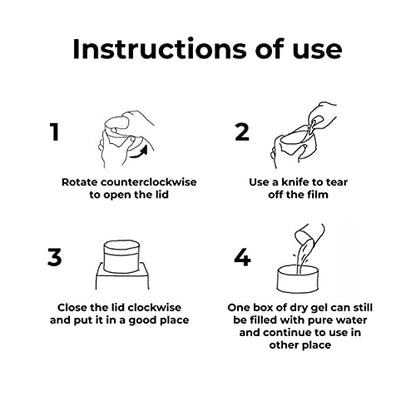 Instructions of use

1

Rotate counterclockwise to open the lid

2

Use a knife to tear off the film

3

Close the lid clockwise and put it in a good place

4

One box of dry gel can still be filled with pure water and continue to use in other place