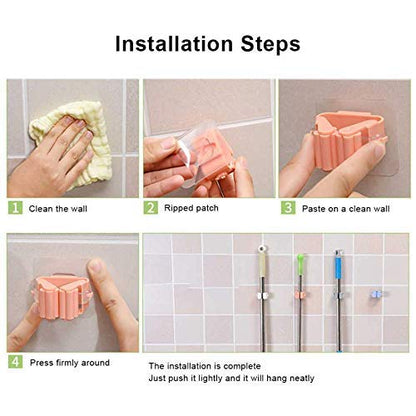 Installation Steps

1 Clean the wall

2 Ripped patch

3 Paste on a clean wall

4 Press firmly around

The installation is complete
Just push it lightly and it will hang neatly