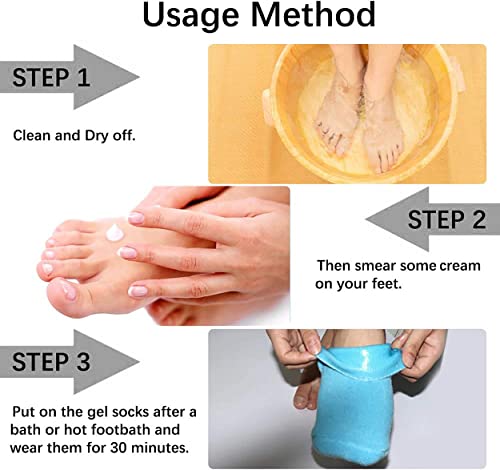 Usage Method

STEP 1

Clean and Dry off.

STEP 2

Then smear some cream on your feet.

STEP 3

Put on the gel socks after a bath or hot footbath and wear them for 30 minutes.