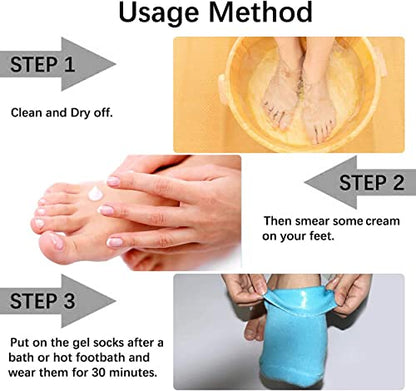 Usage Method

STEP 1

Clean and Dry off.

STEP 2

Then smear some cream on your feet.

STEP 3

Put on the gel socks after a bath or hot footbath and wear them for 30 minutes.