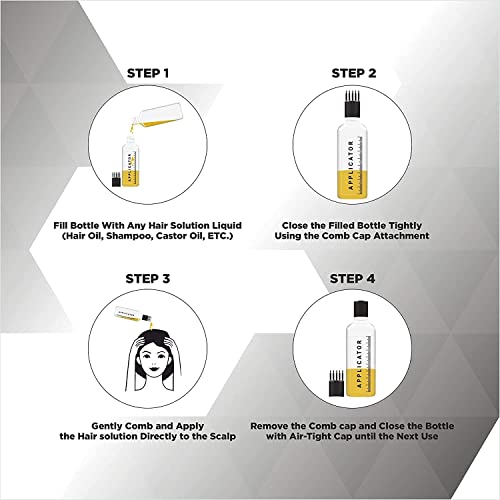 STEP 1

APPLICATOR

Fill Bottle With Any Hair Solution Liquid (Hair Oil, Shampoo, Castor Oil, ETC.)

STEP 2

APPLICATOR

Close the Filled Bottle Tightly Using the Comb Cap Attachment

STEP 3

APPLICATOR

Gently Comb and Apply the Hair solution Directly to the Scalp

STEP 4

APPLICATOR

Remove the Comb cap and Close the Bottle with Air-Tight Cap until the Next Use