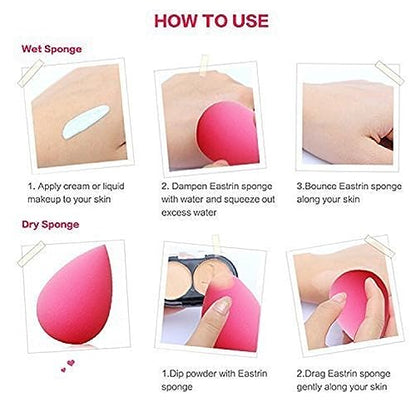 HOW TO USE

Wet Sponge

1. Apply cream or liquid makeup to your skin

2. Dampen Eastrin sponge with water and squeeze out excess water

3.Bounce Eastrin sponge along your skin

Dry Sponge

1.Dip powder with Eastrin sponge

2.Drag Eastrin sponge gently along your skin