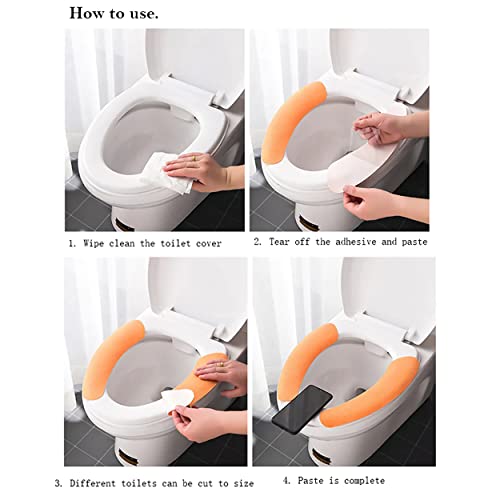 How to use.

1. Wipe clean the toilet cover

2. Tear off the adhesive and paste

3. Different toilets can be cut to size

4. Paste is complete