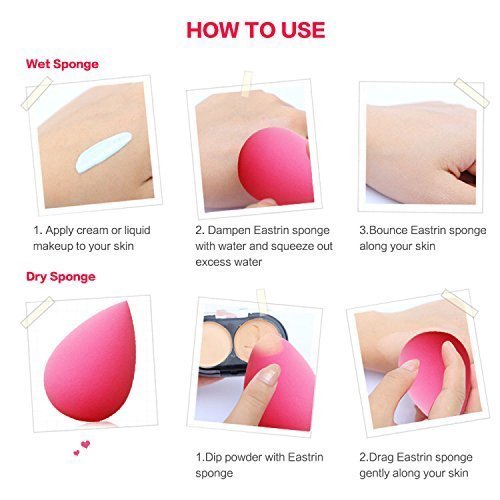 HOW TO USE

Wet Sponge

1. Apply cream or liquid makeup to your skin

2. Dampen Eastrin sponge with water and squeeze out excess water

3.Bounce Eastrin sponge along your skin

Dry Sponge

1.Dip powder with Eastrin sponge

2.Drag Eastrin sponge gently along your skin