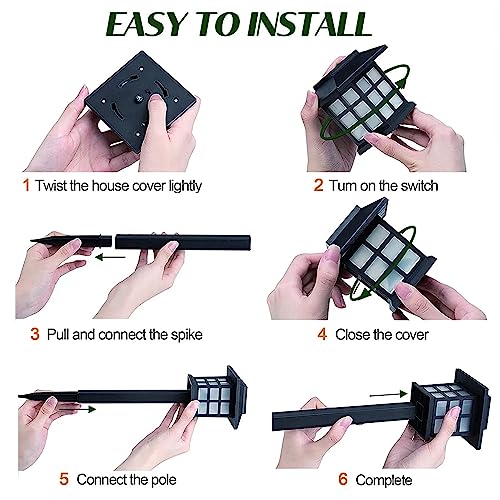 EASY TO INSTALL

1 Twist the house cover lightly

2 Turn on the switch

3 Pull and connect the spike

4 Close the cover

5 Connect the pole

6 Complete