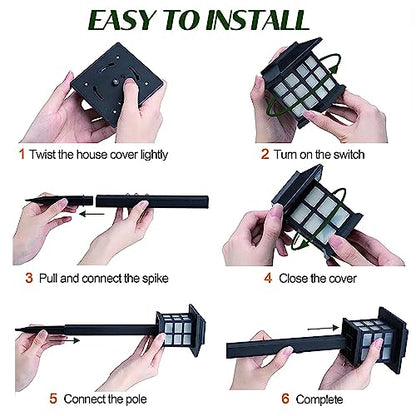 EASY TO INSTALL

1 Twist the house cover lightly

2 Turn on the switch

3 Pull and connect the spike

4 Close the cover

5 Connect the pole

6 Complete