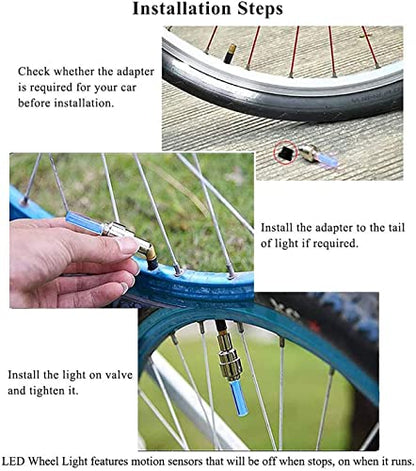 Installation Steps

Check whether the adapter is required for your car before installation.

Install the adapter to the tail of light if required.

Install the light on valve and tighten it.

LED Wheel Light features motion sensors that will be off when stops, on when it runs.