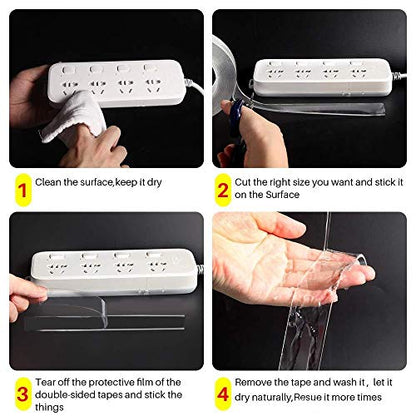 1 Clean the surface,keep it dry

2 Cut the right size you want and stick it on the Surface

3 Tear off the protective film of the double-sided tapes and stick the things

4 Remove the tape and wash it，let it dry naturally,Resue it more times