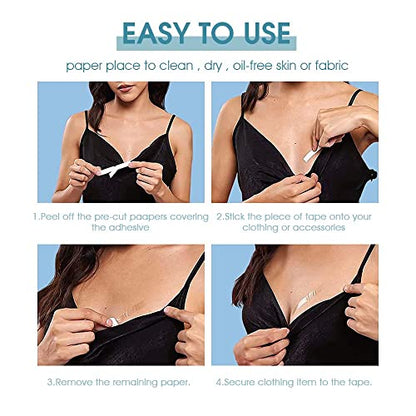 EASY TO USE

paper place to clean , dry , oil-free skin or fabric

1.Peel off the pre-cut paapers covering the adhesive

2.Stick the piece of tape onto your clothing or accessories

3.Remove the remaining paper.

4.Secure clothing item to the tape.