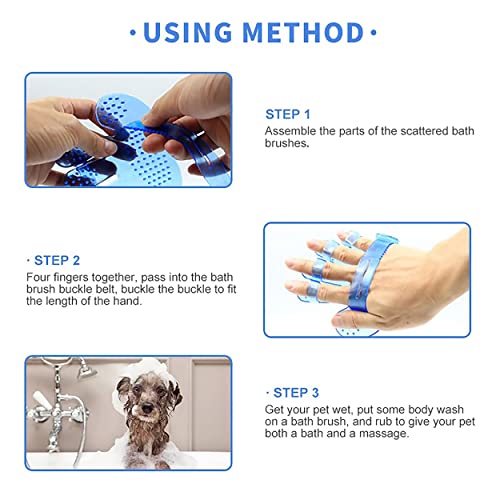 · USING METHOD ·

STEP 1
Assemble the parts of the scattered bath brushes.

· STEP 2
Four fingers together, pass into the bath brush buckle belt, buckle the buckle to fit the length of the hand.

· STEP 3
Get your pet wet, put some body wash on a bath brush, and rub to give your pet both a bath and a massage.