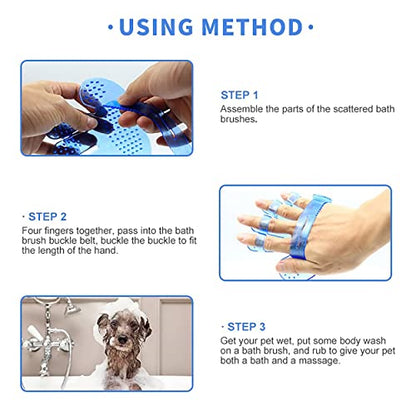 · USING METHOD ·

STEP 1
Assemble the parts of the scattered bath brushes.

· STEP 2
Four fingers together, pass into the bath brush buckle belt, buckle the buckle to fit the length of the hand.

· STEP 3
Get your pet wet, put some body wash on a bath brush, and rub to give your pet both a bath and a massage.