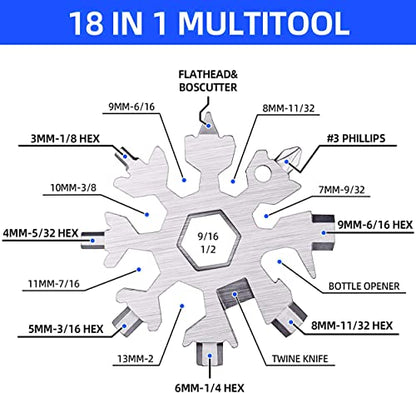 18 IN 1 MULTITOOL

FLATHEAD&
BOSCUTTER

9MM-6/16

8MM-11/32

3MM-1/8 HEX

#3 PHILLIPS

10MM-3/8

7MM-9/32

4MM-5/32 HEX

9/16
1/2

9MM-6/16 HEX

11MM-7/16

BOTTLE OPENER

5MM-3/16 HEX

8MM-11/32 HEX

13MM-2

TWINE KNIFE

6MM-1/4 HEX