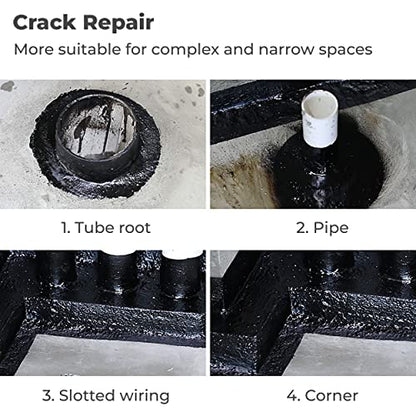 Crack Repair

More suitable for complex and narrow spaces

1. Tube root

2. Pipe

3. Slotted wiring

4. Corner