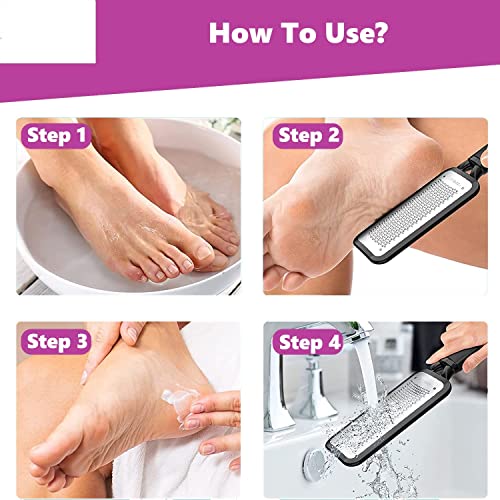 How To Use?

Step 1

Step 2

Step 3

Step 4