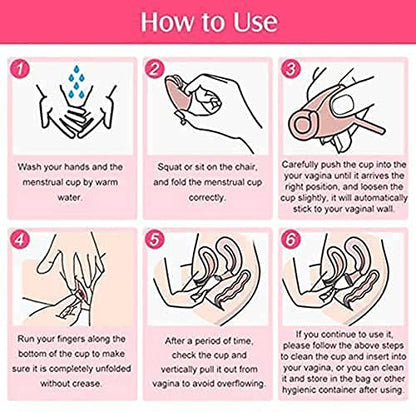 How to Use

1

Wash your hands and the menstrual cup by warm water.

2

Squat or sit on the chair, and fold the menstrual cup correctly.

3

Carefully push the cup into the your vagina until it arrives the right position, and loosen the cup slightly, it will automatically stick to your vaginal wall.

4

Run your fingers along the bottom of the cup to make sure it is completely unfolded without crease.

5

After a period of time, check the cup and vertically pull it out from vagina to avoid overflowing.

6

If you continue to use it, please follow the above steps to clean the cup and insert into your vagina, or you can clean it and store in the bag or other hygienic container after using.