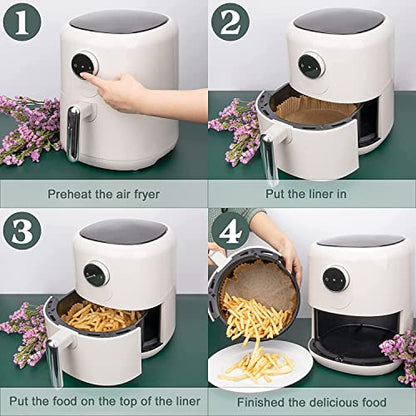 1

Preheat the air fryer

2

Put the liner in

3

Put the food on the top of the liner

4

Finished the delicious food