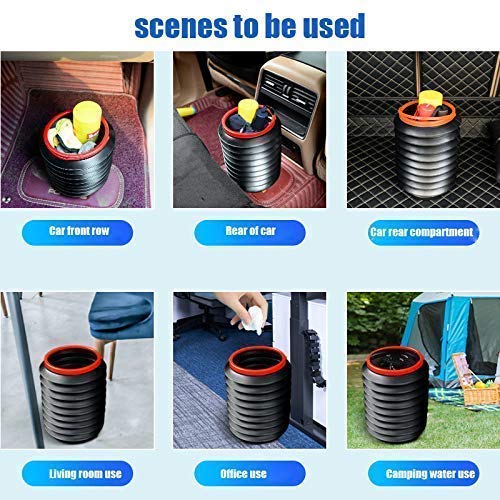 scenes to be used

Car front row

Rear of car

Car rear compartment

Living room use

Office use

Camping water use