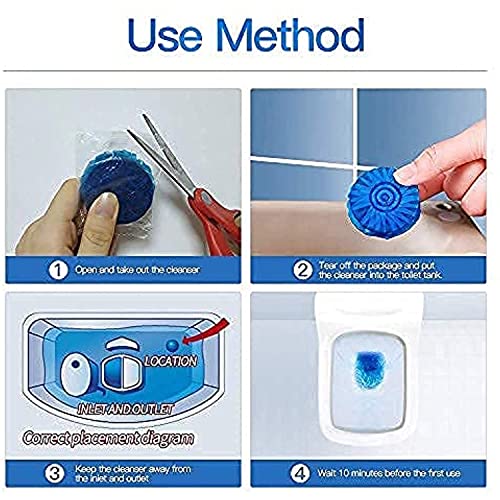 Use Method

1 Open and take out the cleanser

2 Tear off the package and put the cleanser into the toilet tank.

LOCATION

INLET AND OUTLET

Correct placement diagram

3 Keep the cleanser away from the inlet and outlet

4 Wait 10 minutes before the first use