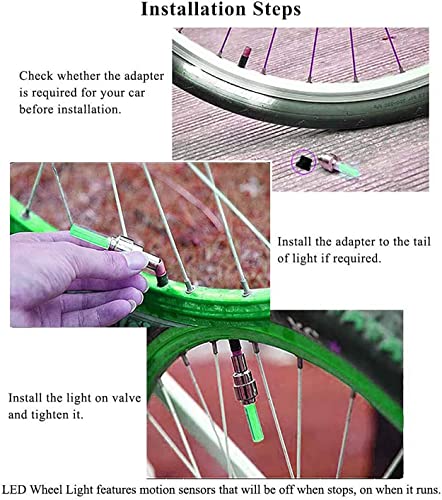 Installation Steps

Check whether the adapter is required for your car before installation.

Install the adapter to the tail of light if required.

Install the light on valve and tighten it.

LED Wheel Light features motion sensors that will be off when stops, on when it runs.