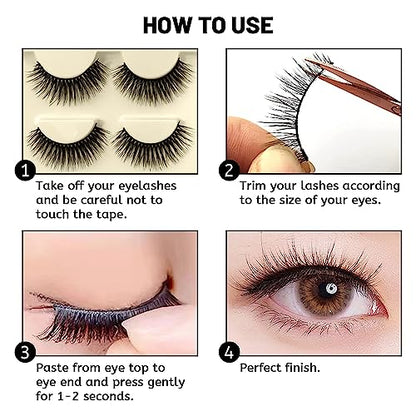 HOW TO USE

1
Take off your eyelashes and be careful not to touch the tape.

2
Trim your lashes according to the size of your eyes.

3
Paste from eye top to eye end and press gently for 1-2 seconds.

4
Perfect finish.