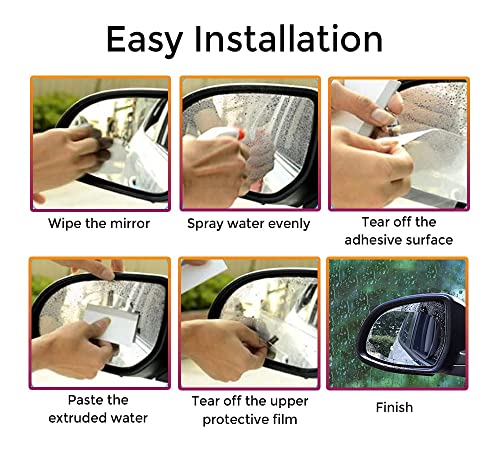 Easy Installation

Wipe the mirror

Spray water evenly

Tear off the adhesive surface

Paste the extruded water

Tear off the upper protective film

Finish