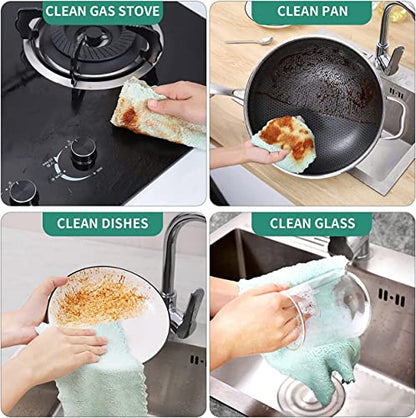 CLEAN GAS STOVE

CLEAN PAN

CLEAN DISHES

CLEAN GLASS