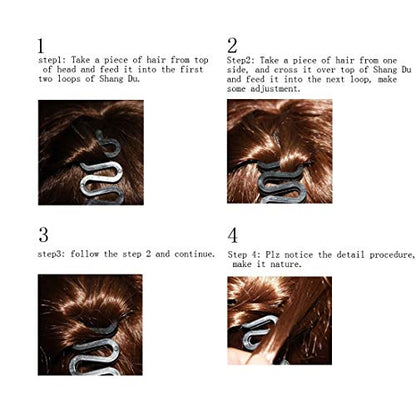 1
step1: Take a piece of hair from top of head and feed it into the first two loops of Shang Du.

2
Step2: Take a piece of hair from one side, and cross it over top of Shang Du and feed it into the next loop, make some adjustment.

3
step3: follow the step 2 and continue.

4
Step 4: Plz notice the detail procedure, make it nature.