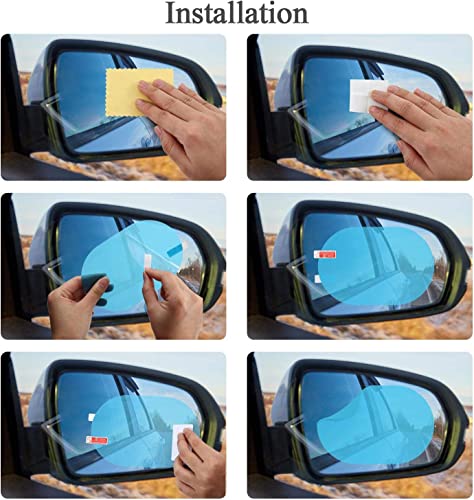 Installation