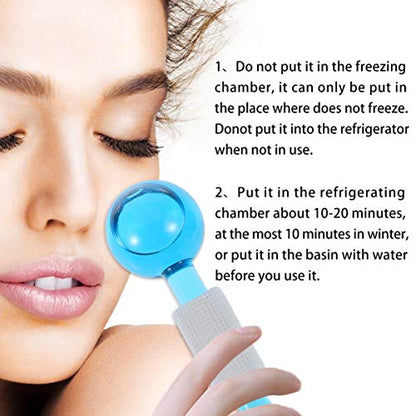 1、Do not put it in the freezing chamber, it can only be put in the place where does not freeze. Donot put it into the refrigerator when not in use.

2、Put it in the refrigerating chamber about 10-20 minutes, at the most 10 minutes in winter, or put it in the basin with water before you use it.