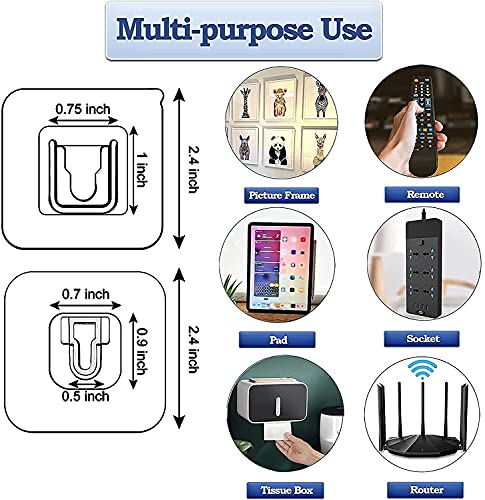 Multi-purpose Use

0.75 inch
1 inch
2.4 inch

0.7 inch
0.9 inch
0.5 inch
2.4 inch

Picture Frame
Remote
Pad
Socket
Tissue Box
Router